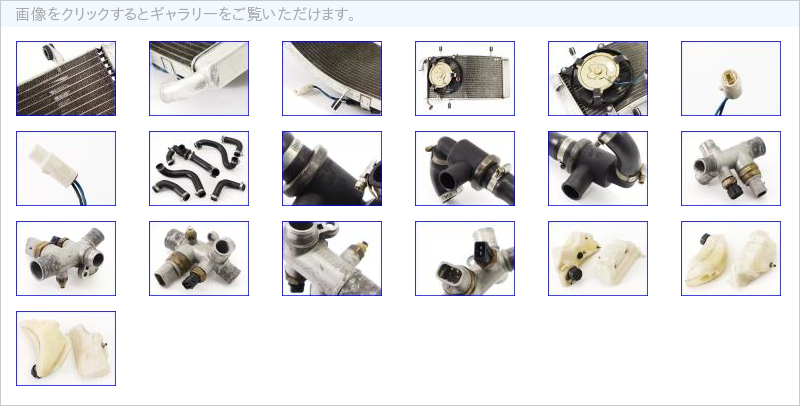 画像をクリックするとギャラリーをご覧いただけます。